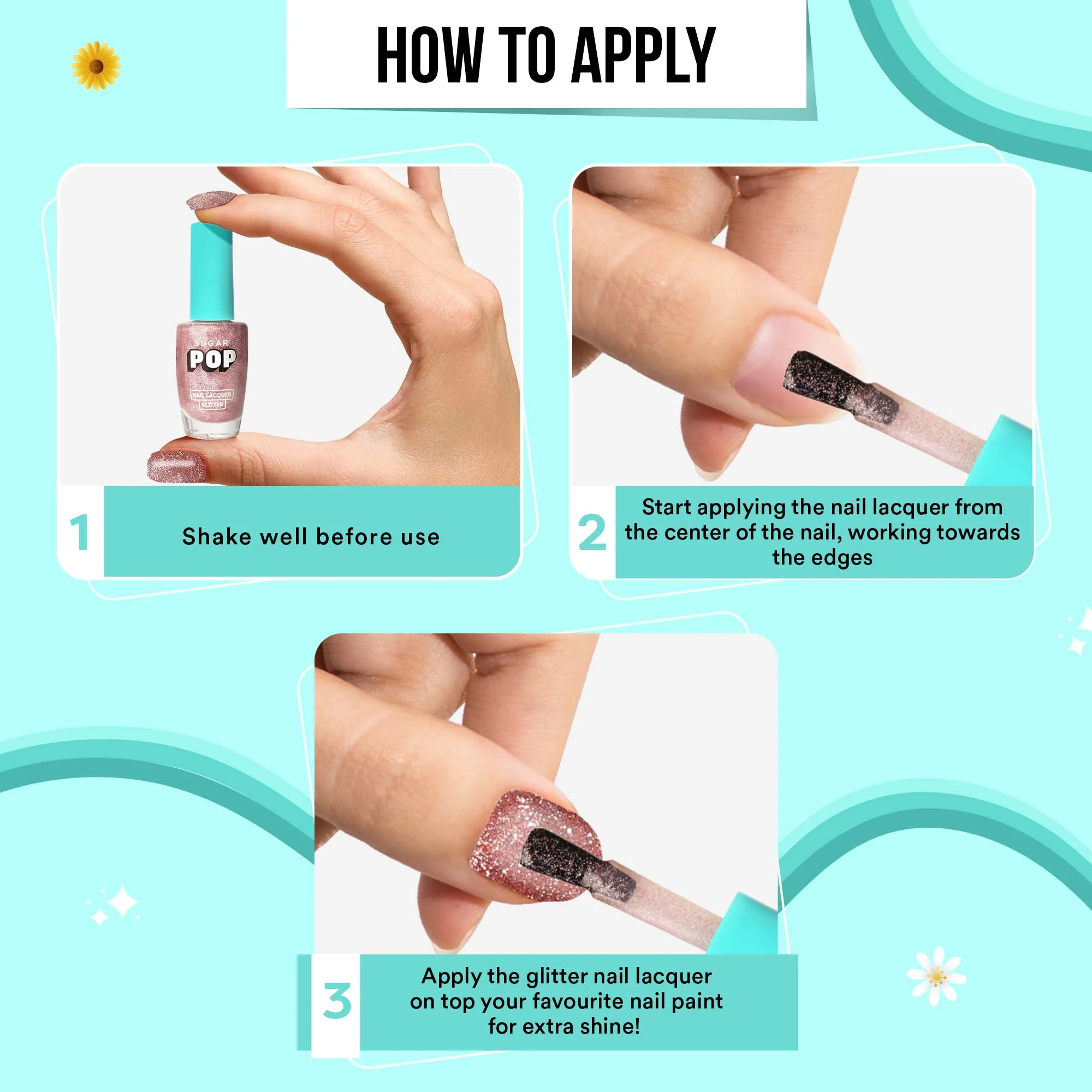 HOW TO APPLY

SUGAR POP

NAIL LACQUER GLITTER

1 Shake well before use

2 Start applying the nail lacquer from the center of the nail, working towards the edges

3 Apply the glitter nail lacquer on top your favourite nail paint for extra shine!