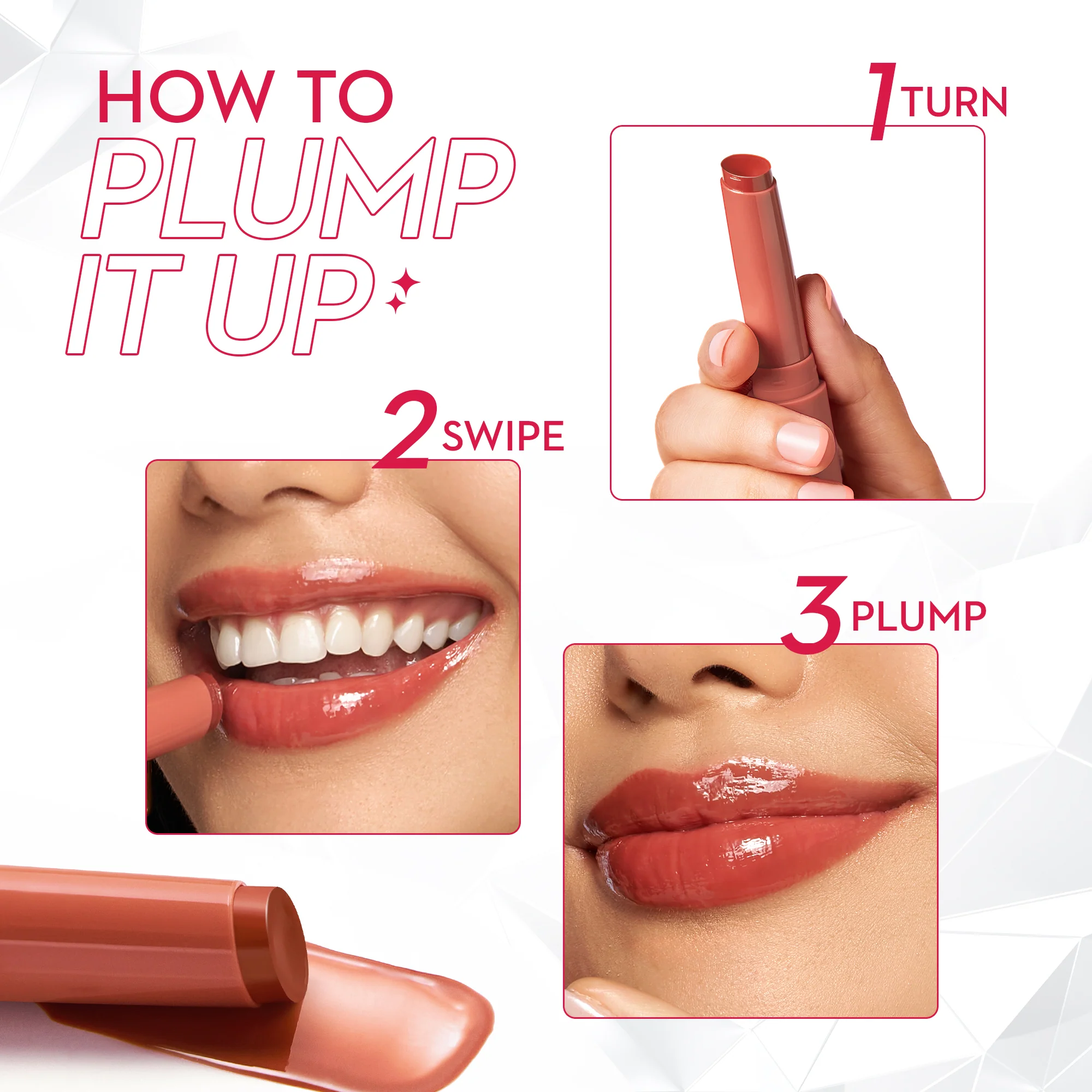 HOW TO
PLUMP
IT UP

1 TURN

2 SWIPE

3 PLUMP